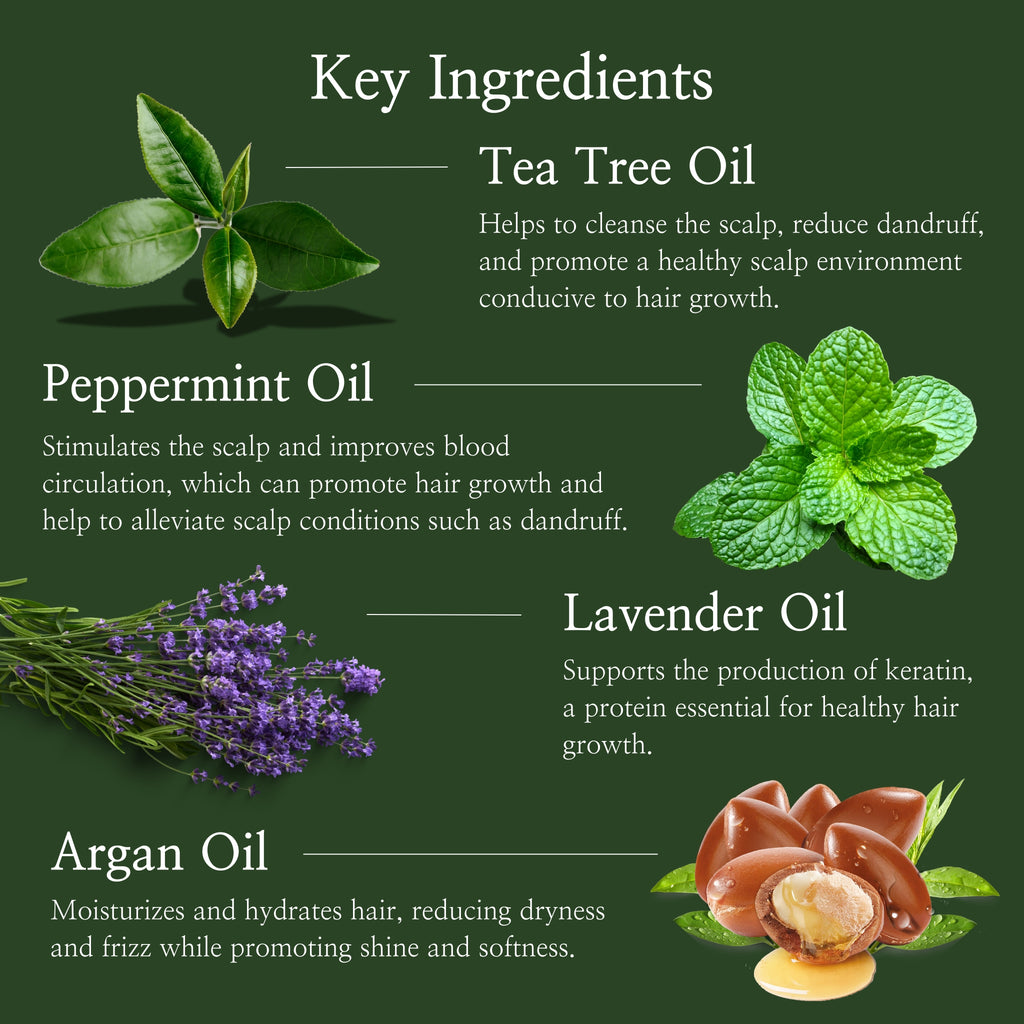 Key Ingredients

Tea Tree Oil

Helps to cleanse the scalp, reduce dandruff, and promote a healthy scalp environment conducive to hair growth.

Peppermint Oil

Stimulates the scalp and improves blood circulation, which can promote hair growth and help to alleviate scalp conditions such as dandruff.

Lavender Oil

Supports the production of keratin, a protein essential for healthy hair growth.

Argan Oil

Moisturizes and hydrates hair, reducing dryness and frizz while promoting shine and softness.