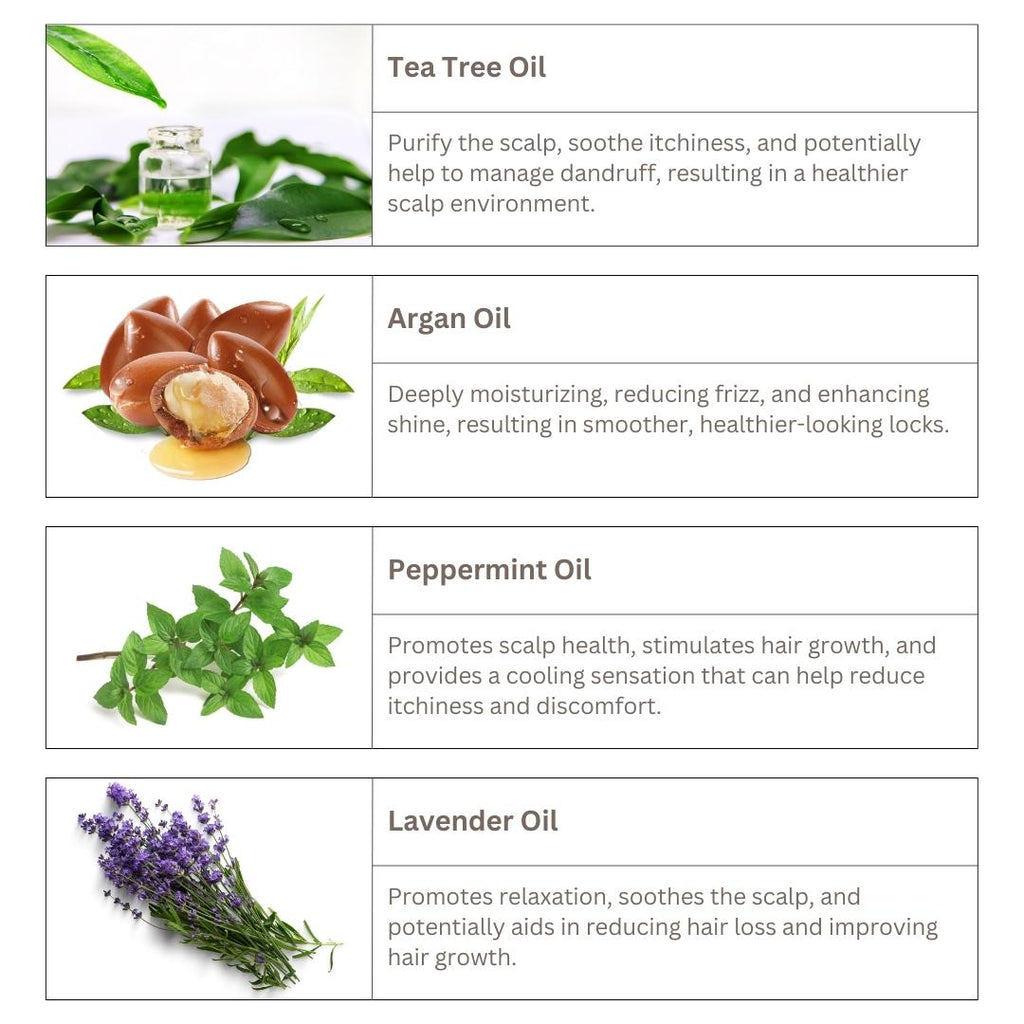 Tea Tree Oil

Purify the scalp, soothe itchiness, and potentially help to manage dandruff, resulting in a healthier scalp environment.

Argan Oil

Deeply moisturizing, reducing frizz, and enhancing shine, resulting in smoother, healthier-looking locks.

Peppermint Oil

Promotes scalp health, stimulates hair growth, and provides a cooling sensation that can help reduce itchiness and discomfort.

Lavender Oil

Promotes relaxation, soothes the scalp, and potentially aids in reducing hair loss and improving hair growth.