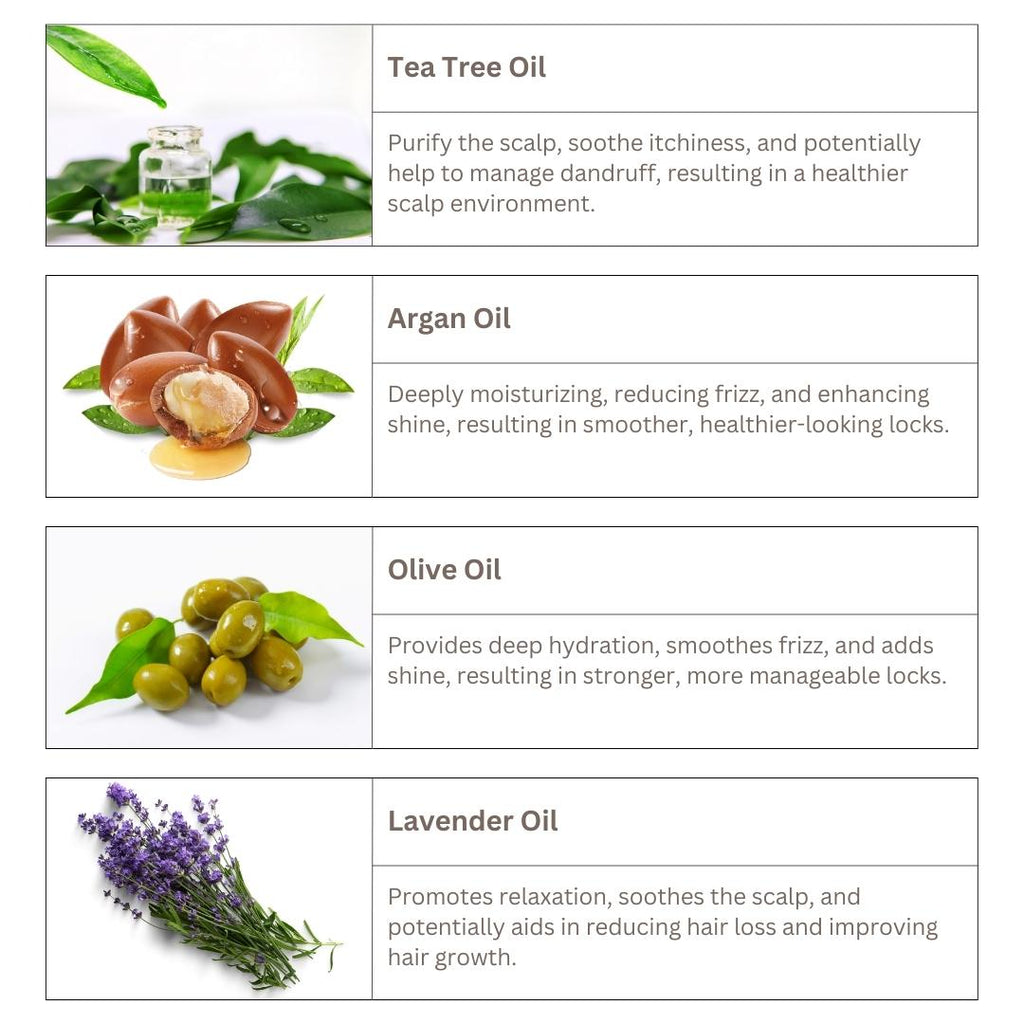 Tea Tree Oil

Purify the scalp, soothe itchiness, and potentially help to manage dandruff, resulting in a healthier scalp environment.

Argan Oil

Deeply moisturizing, reducing frizz, and enhancing shine, resulting in smoother, healthier-looking locks.

Olive Oil

Provides deep hydration, smoothes frizz, and adds shine, resulting in stronger, more manageable locks.

Lavender Oil

Promotes relaxation, soothes the scalp, and potentially aids in reducing hair loss and improving hair growth.