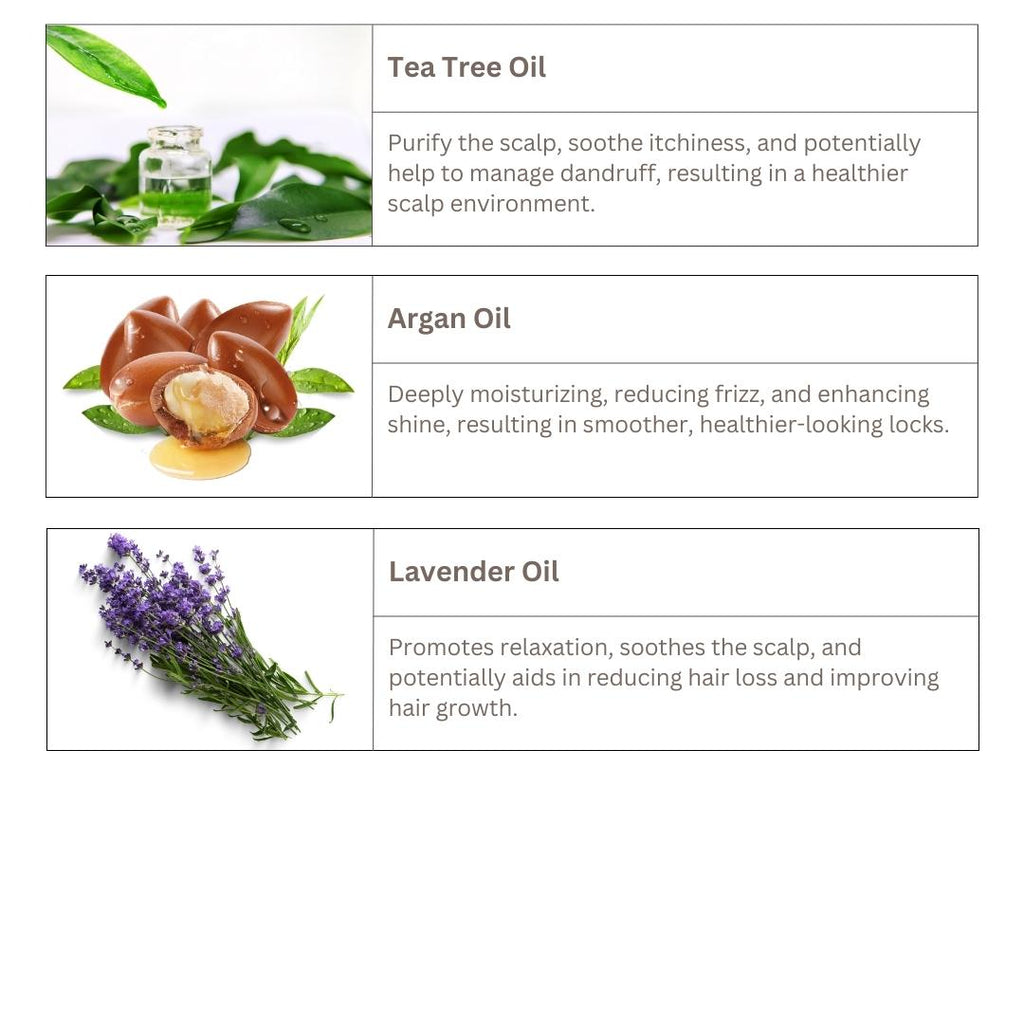 Tea Tree Oil

Purify the scalp, soothe itchiness, and potentially help to manage dandruff, resulting in a healthier scalp environment.

Argan Oil

Deeply moisturizing, reducing frizz, and enhancing shine, resulting in smoother, healthier-looking locks.

Lavender Oil

Promotes relaxation, soothes the scalp, and potentially aids in reducing hair loss and improving hair growth.